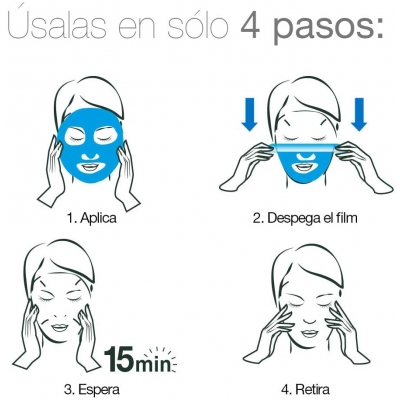 Úsalas en sólo 4 pasos:

1. Aplica

2. Despega el film

15min

3. Espera

4. Retira